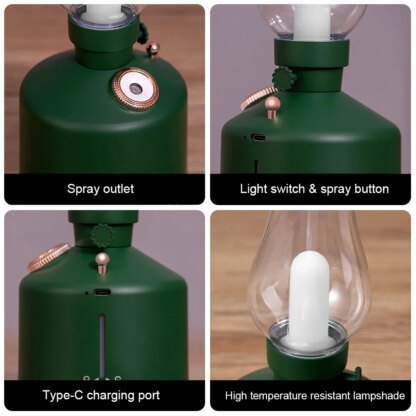 Spray outlet

Light switch & spray button

Type-C charging port

High temperature resistant lampshade